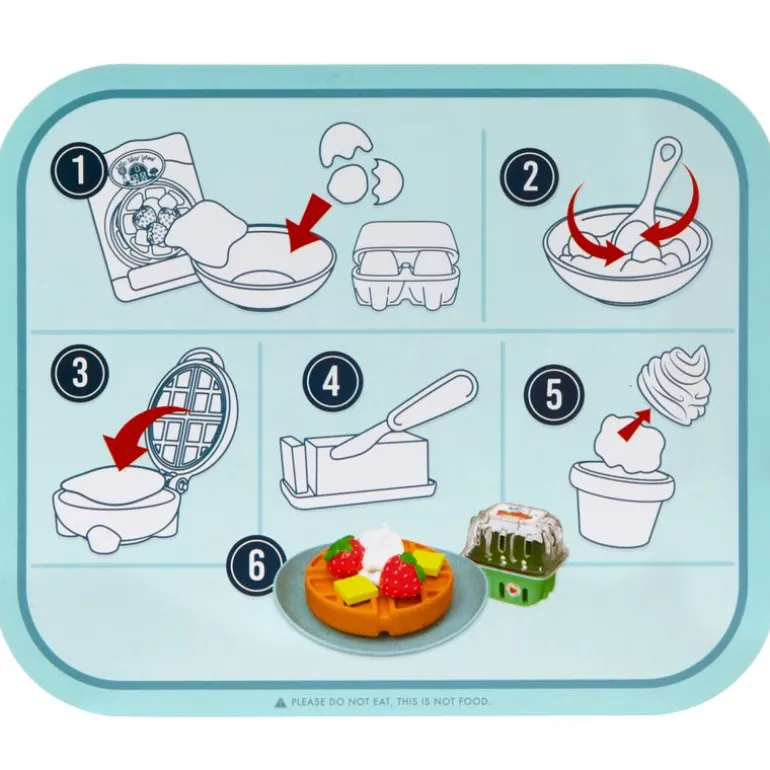 1

2

3

4

5

6

PLEASE DO NOT EAT, THIS IS NOT FOOD.